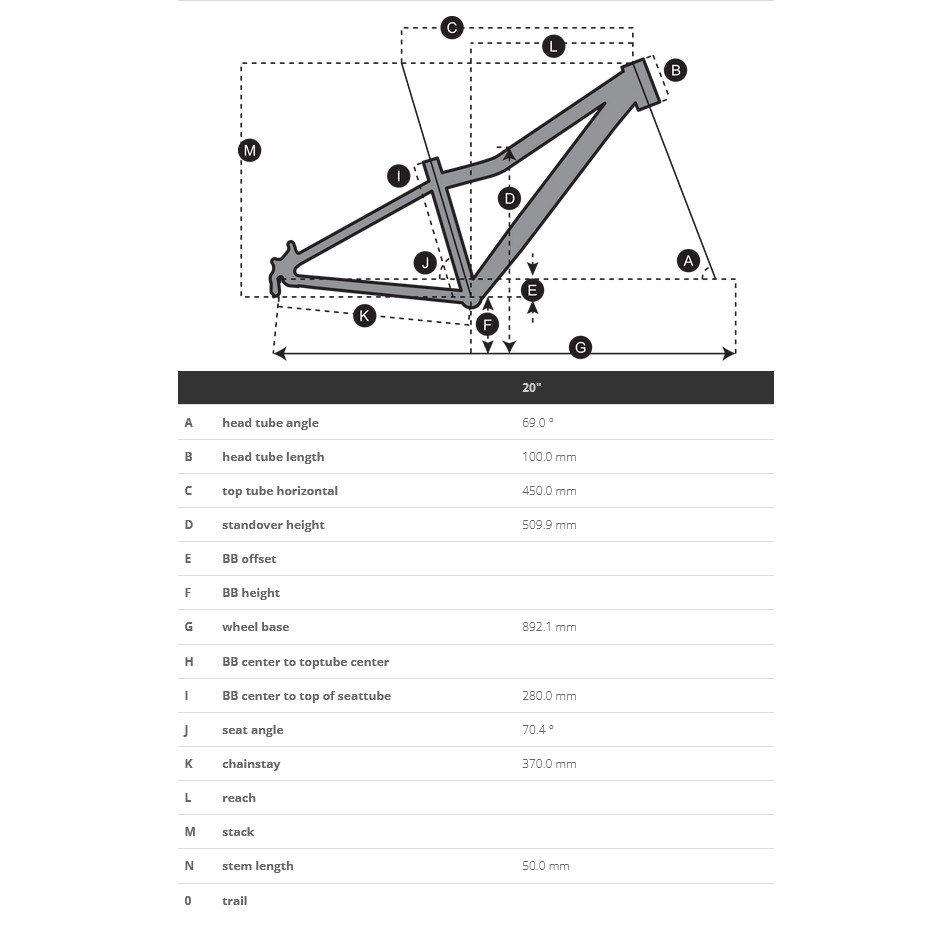 C
L
B
M
I
D
J
A
E
K
F
G

| | | 20" |
|---|---|---|
| A | head tube angle | 69.0 ° |
| B | head tube length | 100.0 mm |
| C | top tube horizontal | 450.0 mm |
| D | standover height | 509.9 mm |
| E | BB offset | |
| F | BB height | |
| G | wheel base | 892.1 mm |
| H | BB center to toptube center | |
| I | BB center to top of seattube | 280.0 mm |
| J | seat angle | 70.4 ° |
| K | chainstay | 370.0 mm |
| L | reach | |
| M | stack | |
| N | stem length | 50.0 mm |
| 0 | trail | |