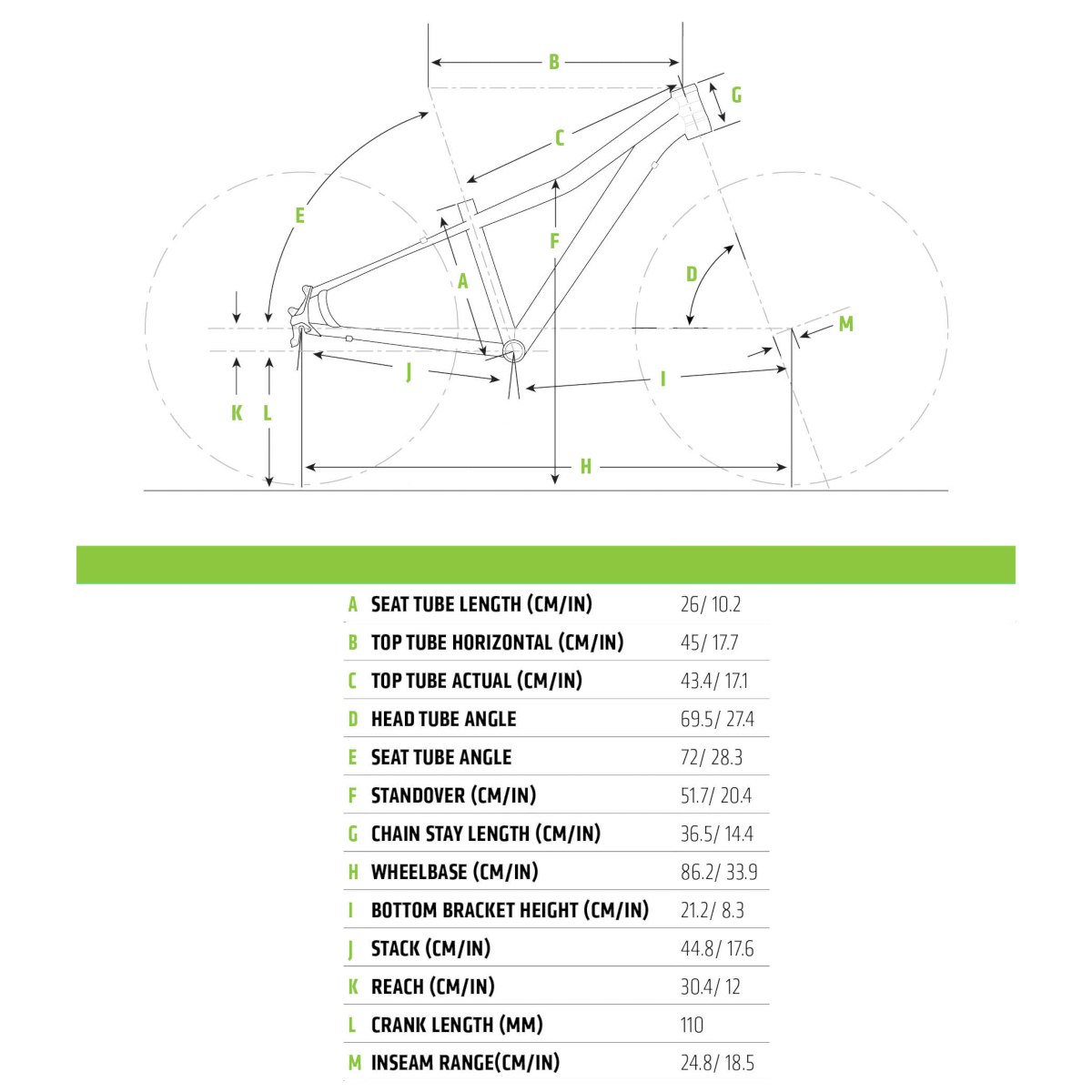 B

G

C

E

F

A

D

M

J

I

K L

H

| | | |
|---|---|---|
| A | SEAT TUBE LENGTH (CM/IN) | 26/ 10.2 |
| B | TOP TUBE HORIZONTAL (CM/IN) | 45/ 17.7 |
| C | TOP TUBE ACTUAL (CM/IN) | 43.4/ 17.1 |
| D | HEAD TUBE ANGLE | 69.5/ 27.4 |
| E | SEAT TUBE ANGLE | 72/ 28.3 |
| F | STANDOVER (CM/IN) | 51.7/ 20.4 |
| G | CHAIN STAY LENGTH (CM/IN) | 36.5/ 14.4 |
| H | WHEELBASE (CM/IN) | 86.2/ 33.9 |
| I | BOTTOM BRACKET HEIGHT (CM/IN) | 21.2/ 8.3 |
| J | STACK (CM/IN) | 44.8/ 17.6 |
| K | REACH (CM/IN) | 30.4/ 12 |
| L | CRANK LENGTH (MM) | 110 |
| M | INSEAM RANGE(CM/IN) | 24.8/ 18.5 |